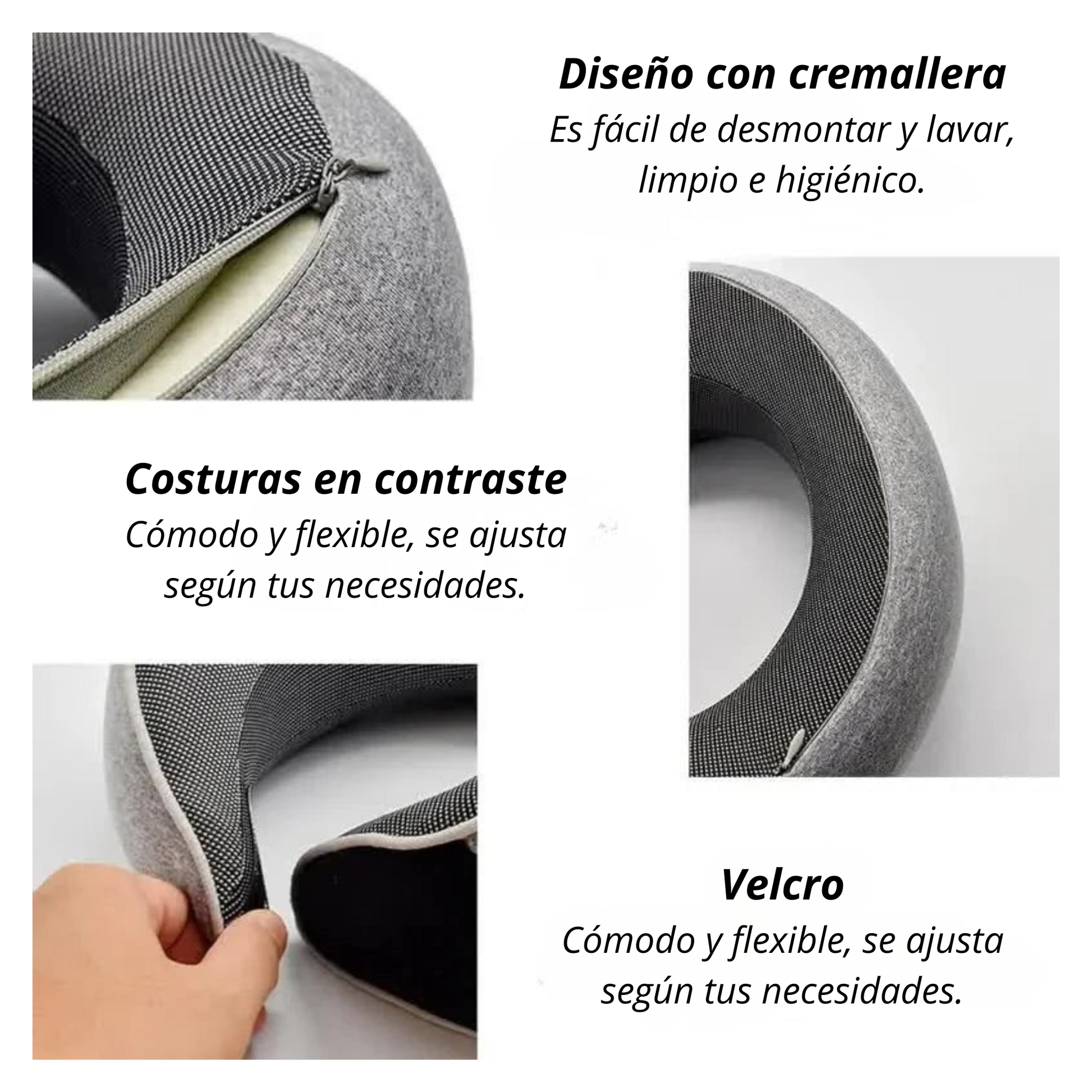 Diseño con cremallera
Es fácil de desmontar y lavar, limpio e higiénico.

Costuras en contraste
Cómodo y flexible, se ajusta según tus necesidades.

Velcro
Cómodo y flexible, se ajusta según tus necesidades.