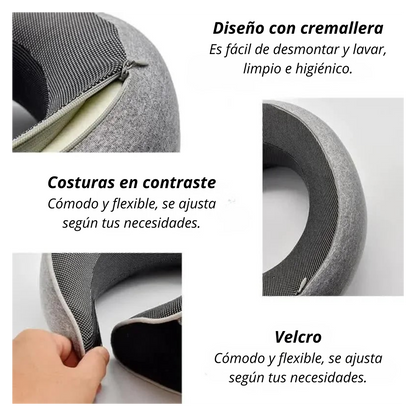 Diseño con cremallera
Es fácil de desmontar y lavar, limpio e higiénico.

Costuras en contraste
Cómodo y flexible, se ajusta según tus necesidades.

Velcro
Cómodo y flexible, se ajusta según tus necesidades.